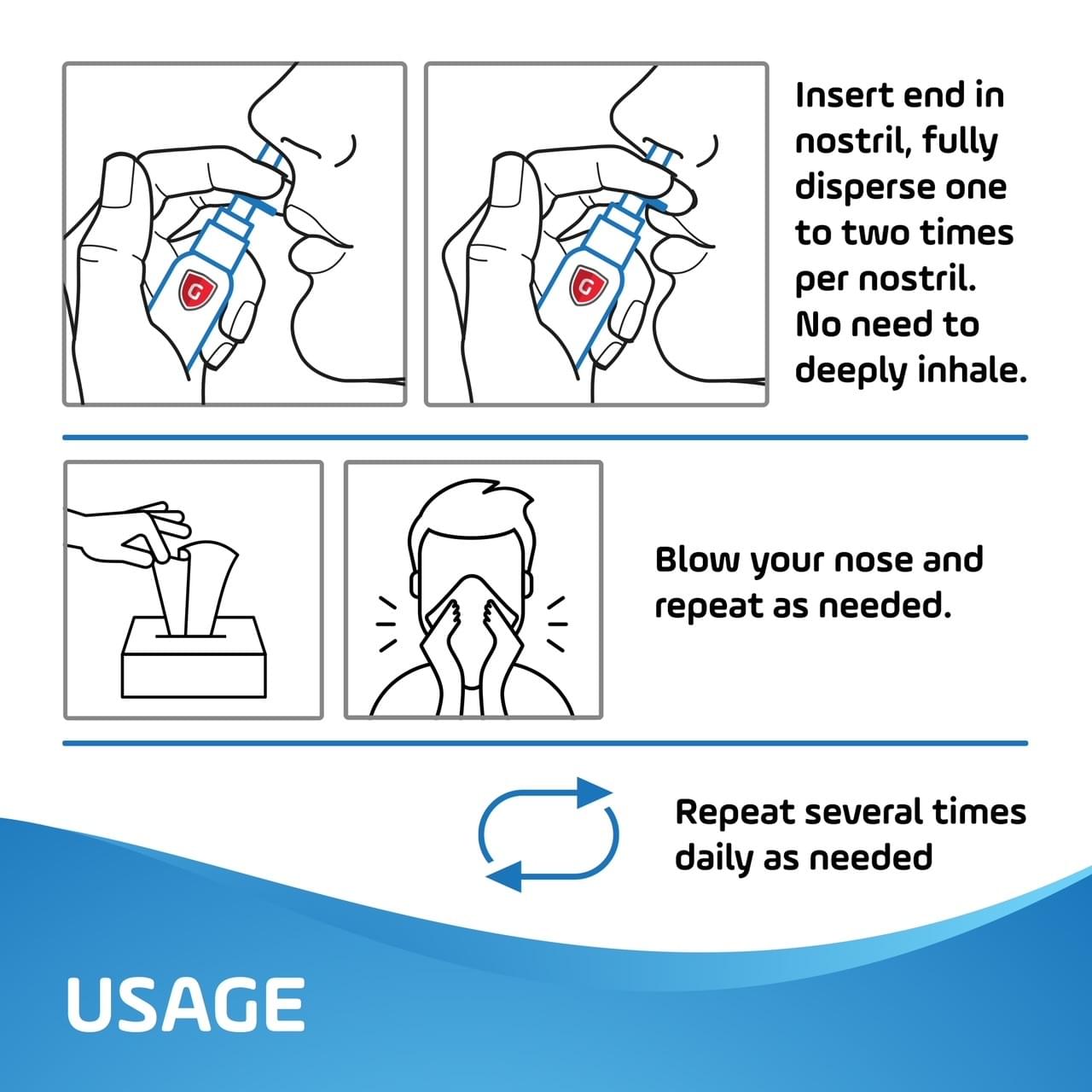 G

G

Insert end in nostril, fully disperse one to two times per nostril. No need to deeply inhale.

Blow your nose and repeat as needed.

Repeat several times daily as needed

USAGE